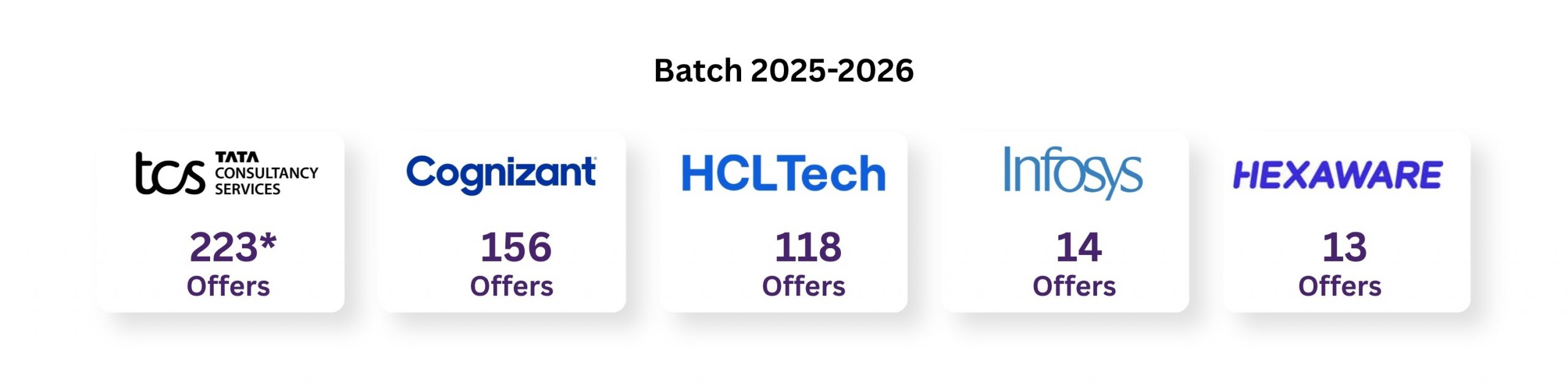 Batch 2025-2026

tcs TATA CONSULTANCY SERVICES

223*
Offers

Cognizant

156
Offers

HCLTech

118
Offers

Infosys

14
Offers

HEXAWARE

13
Offers